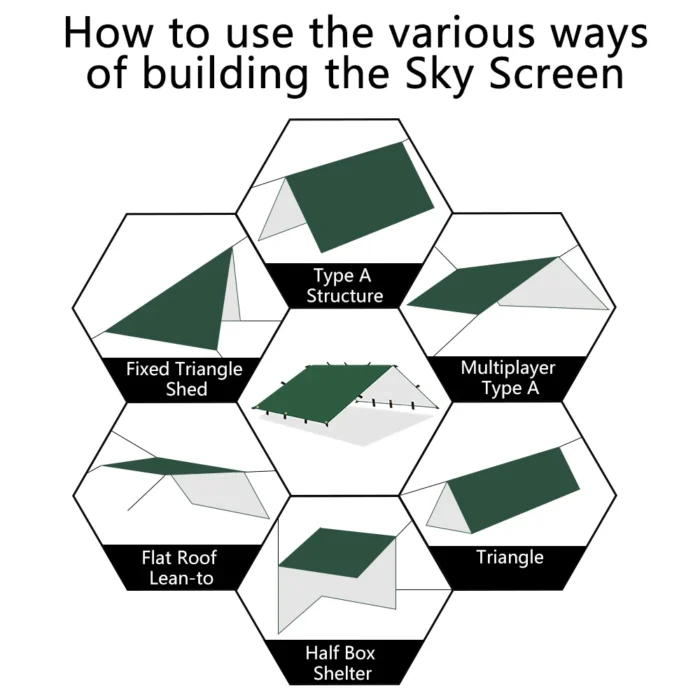 How to use the various ways of building the Sky Screen

Type A Structure

Fixed Triangle Shed

Multiplayer Type A

Flat Roof Lean-to

Triangle

Half Box Shelter