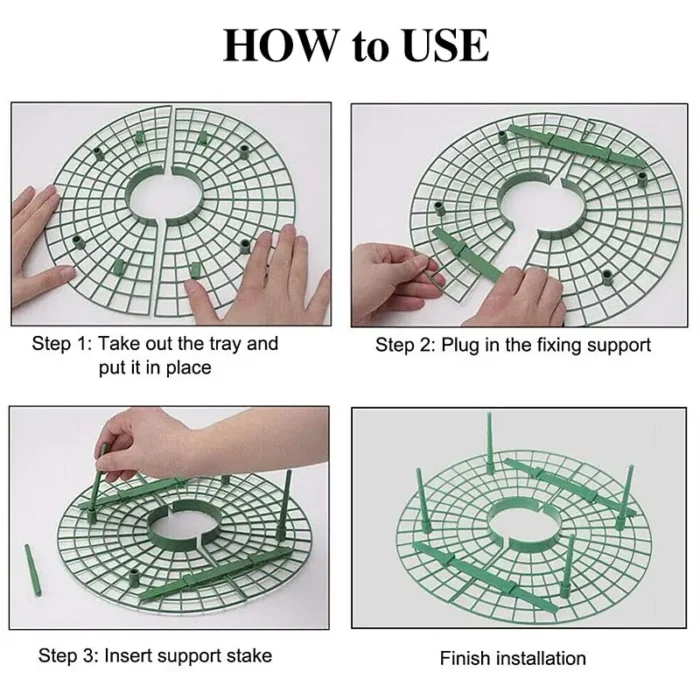 HOW to USE

Step 1: Take out the tray and put it in place

Step 2: Plug in the fixing support

Step 3: Insert support stake

Finish installation