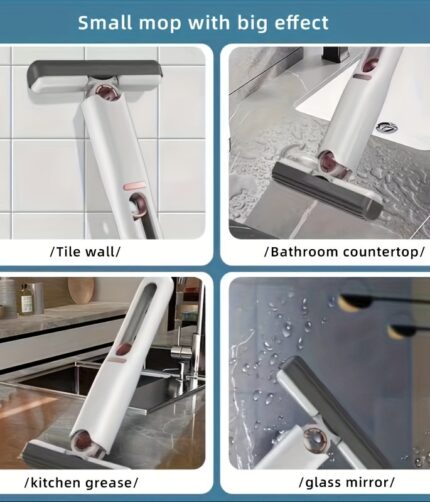 Small mop with big effect

/Tile wall/

/Bathroom countertop/

/kitchen grease/

/glass mirror/